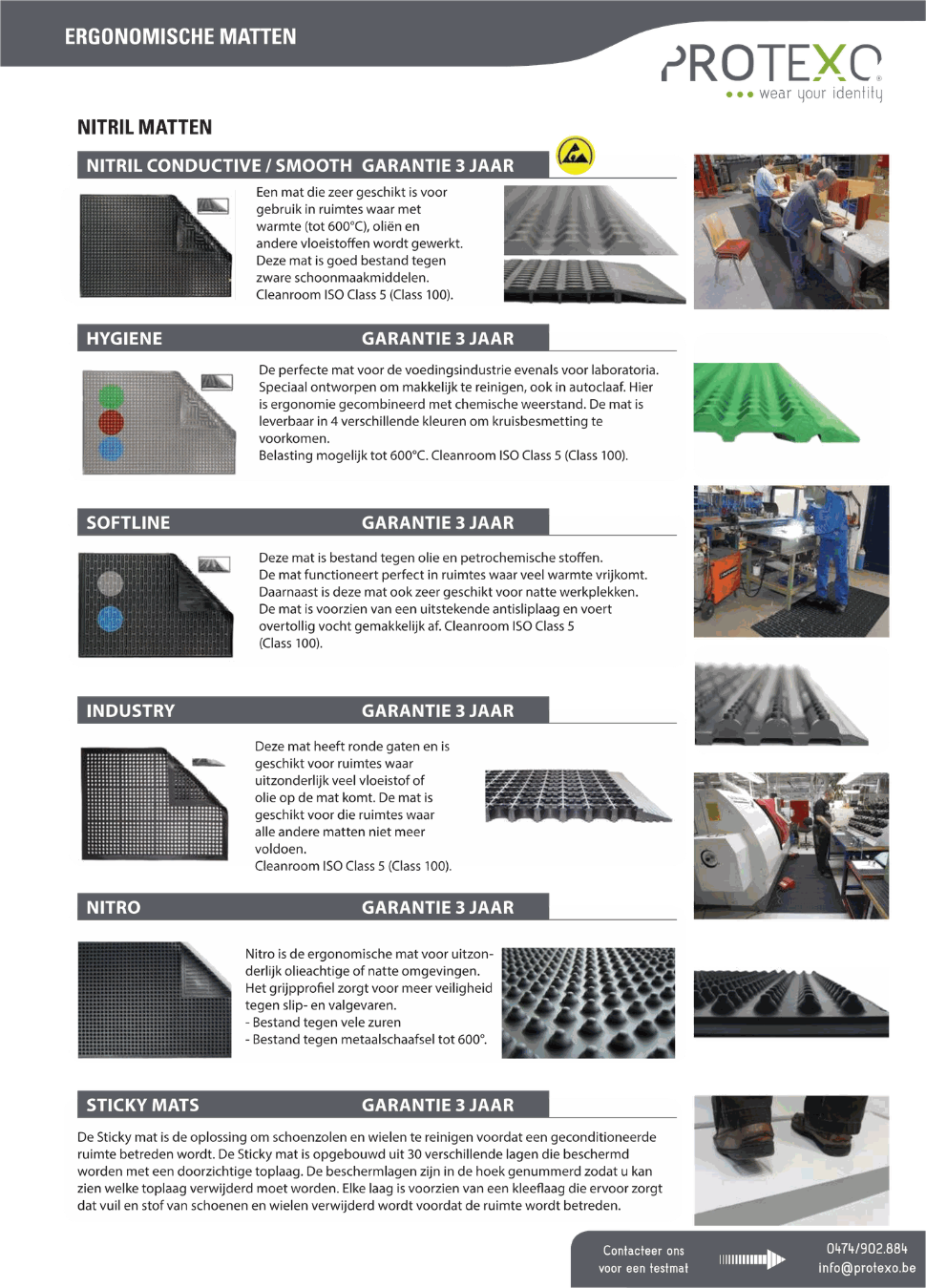 ERGONOMISCHE MATTEN

PROTEXO
wear your identity

NITRIL MATTEN

NITRIL CONDUCTIVE / SMOOTH GARANTIE 3 JAAR

Een mat die zeer geschikt is voor gebruik in ruimtes waar met warmte (tot 600°C), oliën en andere vloeistoffen wordt gewerkt. Deze mat is goed bestand tegen zware schoonmaakmiddelen. Cleanroom ISO Class 5 (Class 100).

HYGIENE GARANTIE 3 JAAR

De perfecte mat voor de voedingsindustrie evenals voor laboratoria. Speciaal ontworpen om makkelijk te reinigen, ook in autoclaaf. Hier is ergonomie gecombineerd met chemische weerstand. De mat is leverbaar in 4 verschillende kleuren om kruisbesmetting te voorkomen.
Belasting mogelijk tot 600°C. Cleanroom ISO Class 5 (Class 100).

SOFTLINE GARANTIE 3 JAAR

Deze mat is bestand tegen olie en petrochemische stoffen. De mat functioneert perfect in ruimtes waar veel warmte vrijkomt. Daarnaast is deze mat ook zeer geschikt voor natte werkplekken. De mat is voorzien van een uitstekende antisliplaag en voert overtollig vocht gemakkelijk af. Cleanroom ISO Class 5 (Class 100).

INDUSTRY GARANTIE 3 JAAR

Deze mat heeft ronde gaten en is geschikt voor ruimtes waar uitzonderlijk veel vloeistof of olie op de mat komt. De mat is geschikt voor die ruimtes waar alle andere matten niet meer voldoen.
Cleanroom ISO Class 5 (Class 100).

NITRO GARANTIE 3 JAAR

Nitro is de ergonomische mat voor uitzonderlijk olieachtige of natte omgevingen. Het grijpprofiel zorgt voor meer veiligheid tegen slip- en valgevaren.
- Bestand tegen vele zuren
- Bestand tegen metaalschaafsel tot 600°.

STICKY MATS GARANTIE 3 JAAR

De Sticky mat is de oplossing om schoenzolen en wielen te reinigen voordat een geconditioneerde ruimte betreden wordt. De Sticky mat is opgebouwd uit 30 verschillende lagen die beschermd worden met een doorzichtige toplaag. De beschermlagen zijn in de hoek genummerd zodat u kan zien welke toplaag verwijderd moet worden. Elke laag is voorzien van een kleeflaag die ervoor zorgt dat vuil en stof van schoenen en wielen verwijderd wordt voordat de ruimte wordt betreden.

Contacteer ons voor een testmat
0474/902.884
info@protexo.be